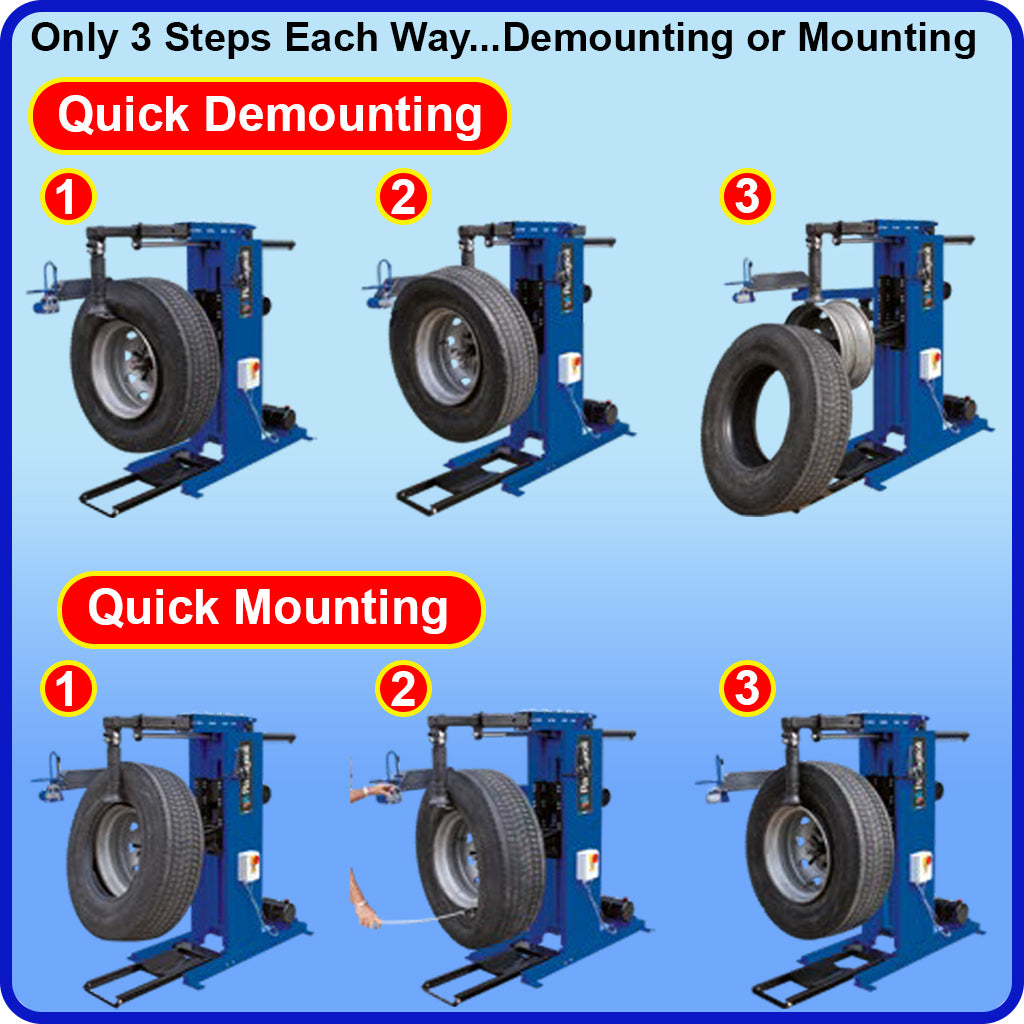 Only 3 Steps Each Way...Demounting or Mounting

Quick Demounting

1

2

3

Quick Mounting

1

2

3